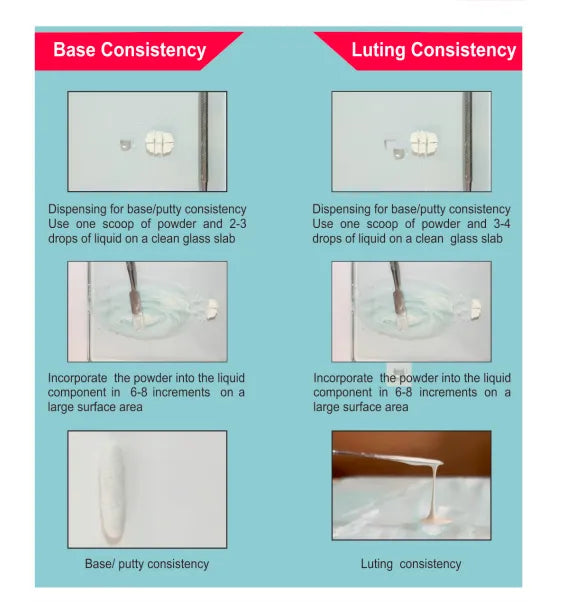 Base Consistency

Dispensing for base/putty consistency Use one scoop of powder and 2-3 drops of liquid on a clean glass slab

Incorporate the powder into the liquid component in 6-8 increments on a large surface area

Base/ putty consistency

Luting Consistency

Dispensing for base/putty consistency Use one scoop of powder and 3-4 drops of liquid on a clean glass slab

Incorporate the powder into the liquid component in 6-8 increments on a large surface area

Luting consistency